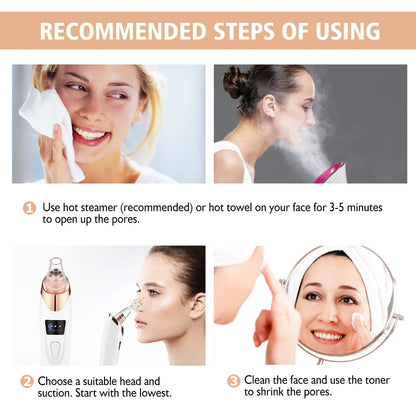 RECOMMENDED STEPS OF USING

1 Use hot steamer (recommended) or hot towel on your face for 3-5 minutes to open up the pores.

2 Choose a suitable head and suction. Start with the lowest.

3 Clean the face and use the toner to shrink the pores.